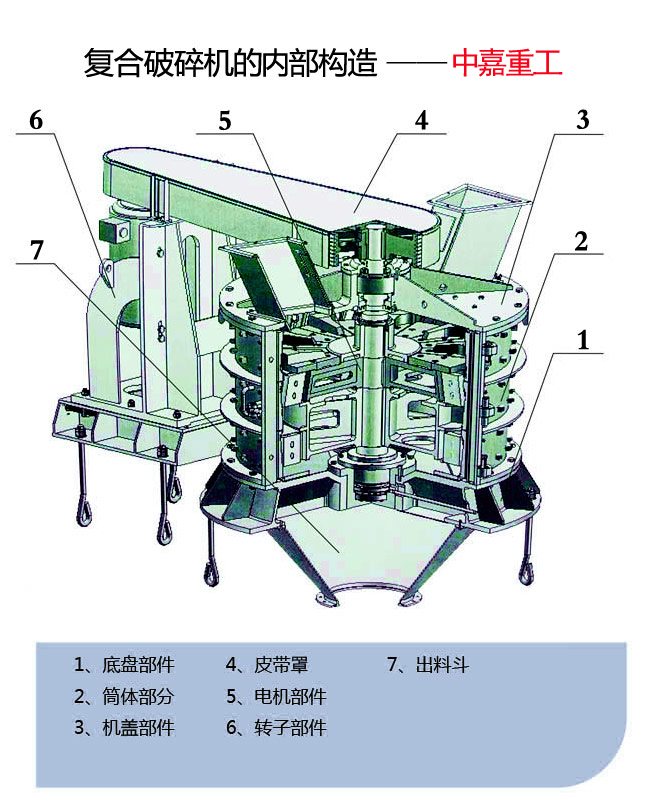 复合破碎机的内部构造 —— 中嘉重工

6

5

4

3

7

2

1

1、底盘部件
2、筒体部分
3、机盖部件

4、皮带罩
5、电机部件
6、转子部件

7、出料斗